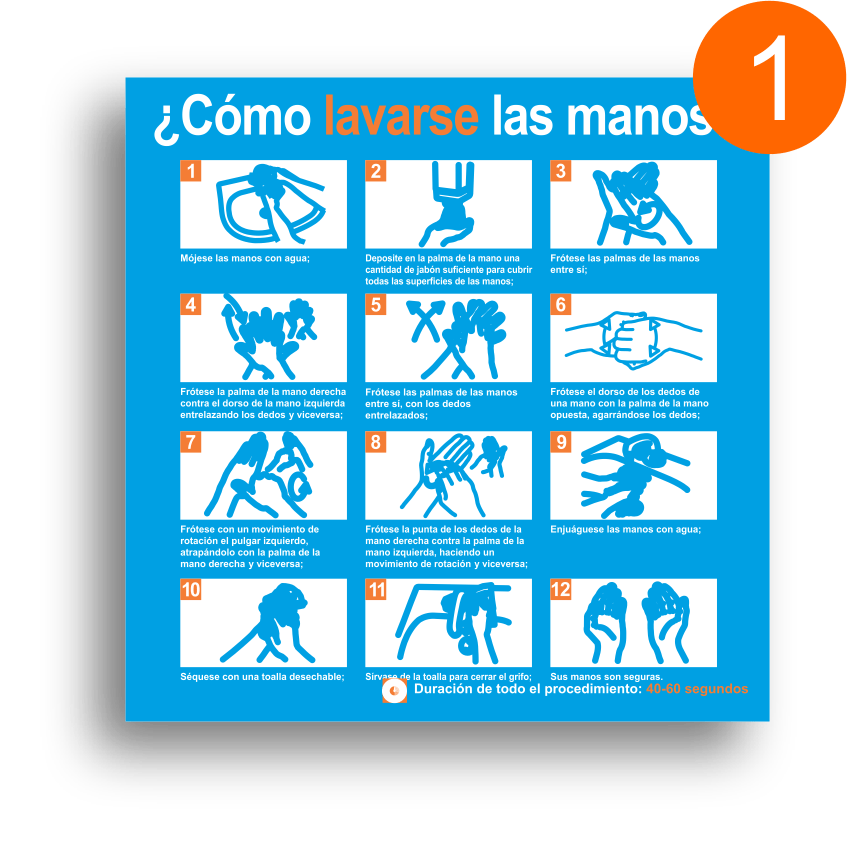 1

¿Cómo lavarse las manos

1
Mójese las manos con agua;

2
Deposite en la palma de la mano una cantidad de jabón suficiente para cubrir todas las superficies de las manos;

3
Frótese las palmas de las manos entre sí;

4
Frótese la palma de la mano derecha contra el dorso de la mano izquierda entrelazando los dedos y viceversa;

5
Frótese las palmas de las manos entre sí, con los dedos entrelazados;

6
Frótese el dorso de los dedos de una mano con la palma de la mano opuesta, agarrándose los dedos;

7
Frótese con un movimiento de rotación el pulgar izquierdo, atrapándolo con la palma de la mano derecha y viceversa;

8
Frótese la punta de los dedos de la mano derecha contra la palma de la mano izquierda, haciendo un movimiento de rotación y viceversa;

9
Enjuáguese las manos con agua;

10
Séquese con una toalla desechable;

11
Sírvase de la toalla para cerrar el grifo;

12
Sus manos son seguras.

Duración de todo el procedimiento: 40-60 segundos